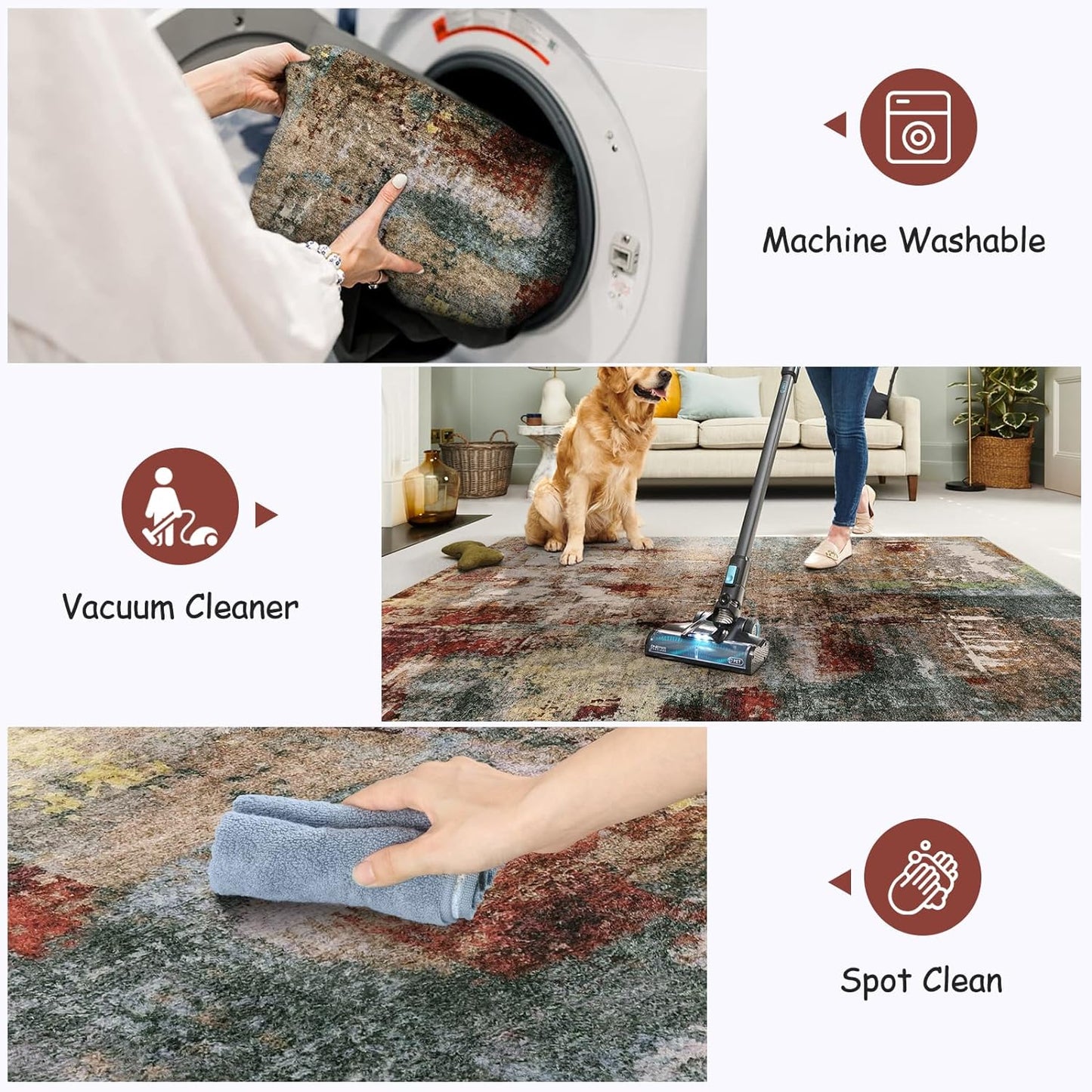 Machine Washable

Vacuum Cleaner

PET

Spot Clean